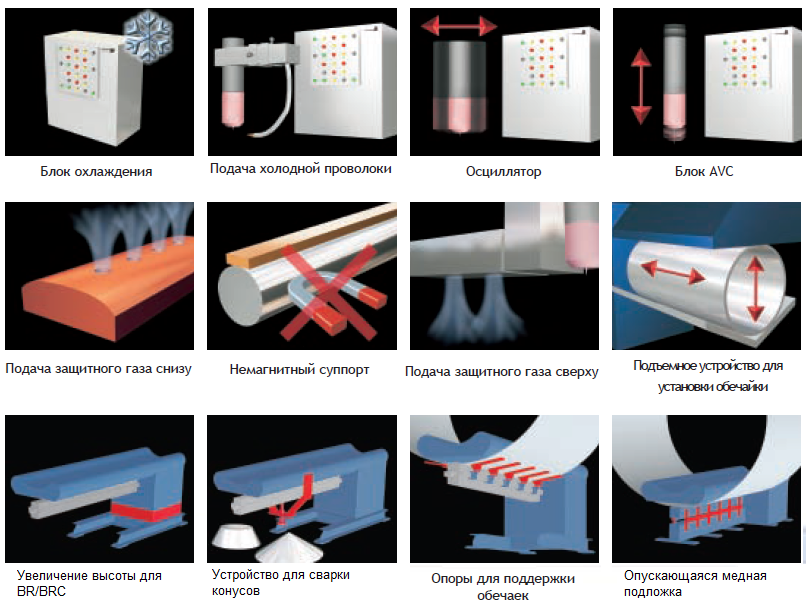 Блок охлаждения

Подача холодной проволоки

Осциллятор

Блок AVC

Подача защитного газа снизу

Немагнитный суппорт

Подача защитного газа сверху

Подъемное устройство для установки обечайки

Увеличение высоты для BR/BRC

Устройство для сварки конусов

Опоры для поддержки обечаек

Опускающаяся медная подложка