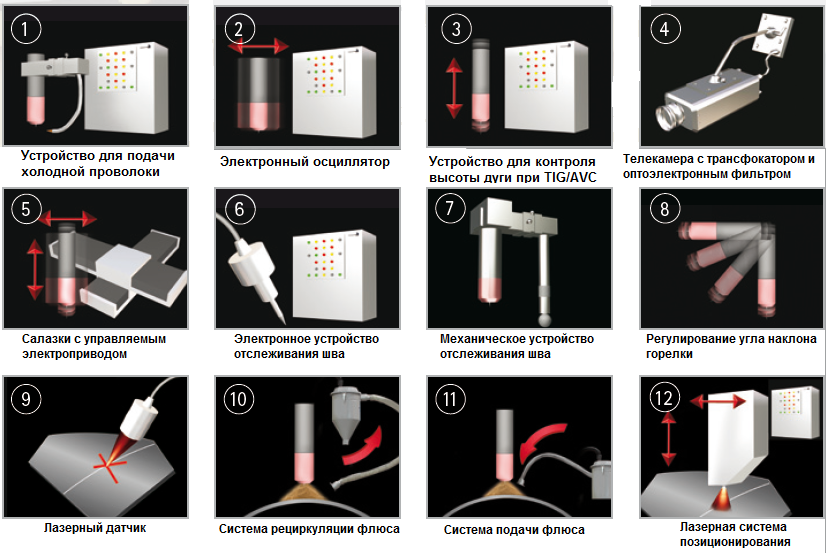 1
Устройство для подачи холодной проволоки

2
Электронный осциллятор

3
Устройство для контроля высоты дуги при TIG/AVC

4
Телекамера с трансфокатором и оптоэлектронным фильтром

5
Салазки с управляемым электроприводом

6
Электронное устройство отслеживания шва

7
Механическое устройство отслеживания шва

8
Регулирование угла наклона горелки

9
Лазерный датчик

10
Система рециркуляции флюса

11
Система подачи флюса

12
Лазерная система позиционирования