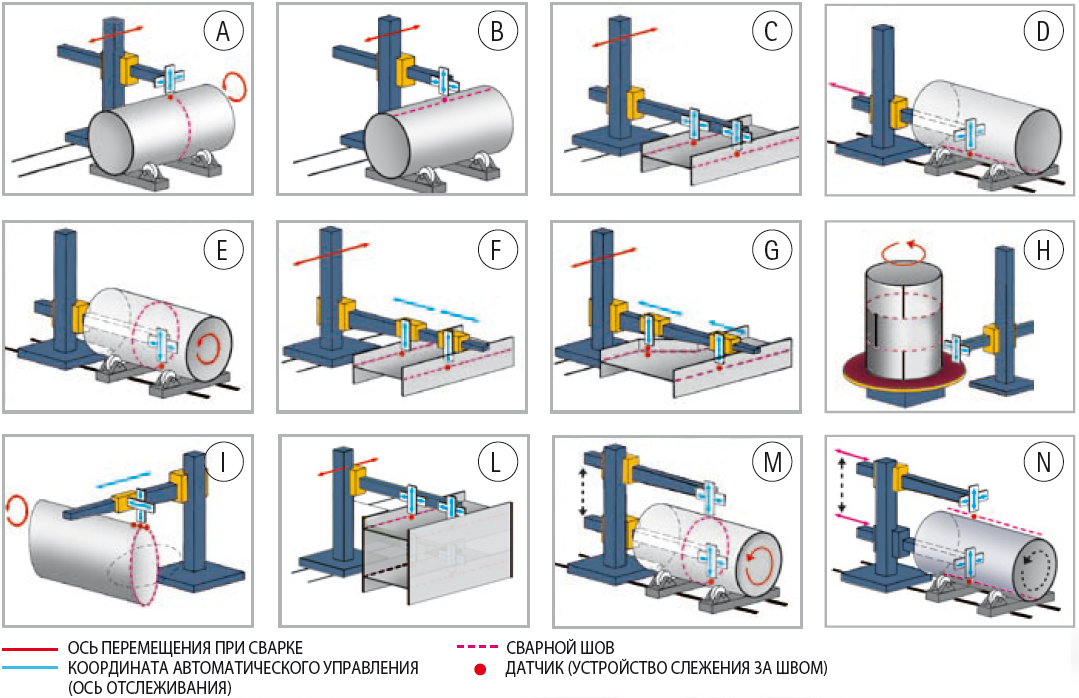 A

B

C

D

E

F

G

H

I

L

M

N

ОСЬ ПЕРЕМЕЩЕНИЯ ПРИ СВАРКЕ
КООРДИНАТА АВТОМАТИЧЕСКОГО УПРАВЛЕНИЯ (ОСЬ ОТСЛЕЖИВАНИЯ)

СВАРНОЙ ШОВ
ДАТЧИК (УСТРОЙСТВО СЛЕЖЕНИЯ ЗА ШВОМ)