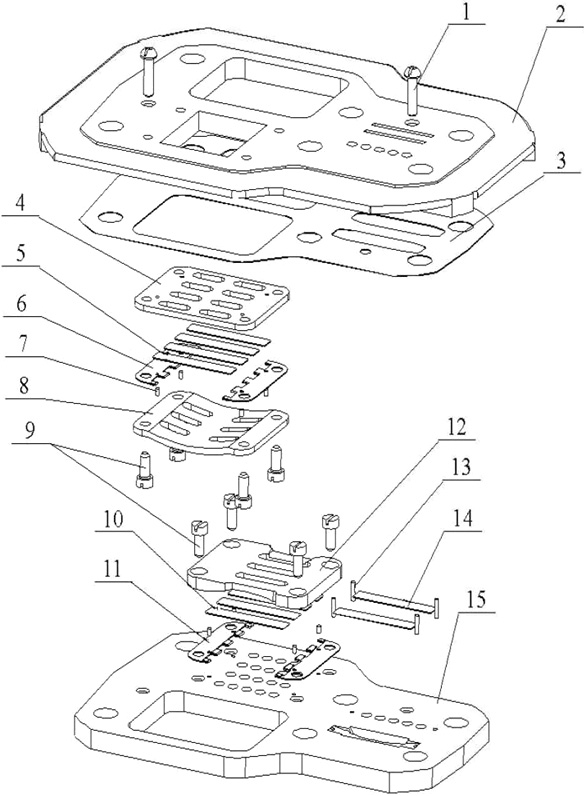 1
2
3
4
5
6
7
8
9
12
13
14
10
11
15