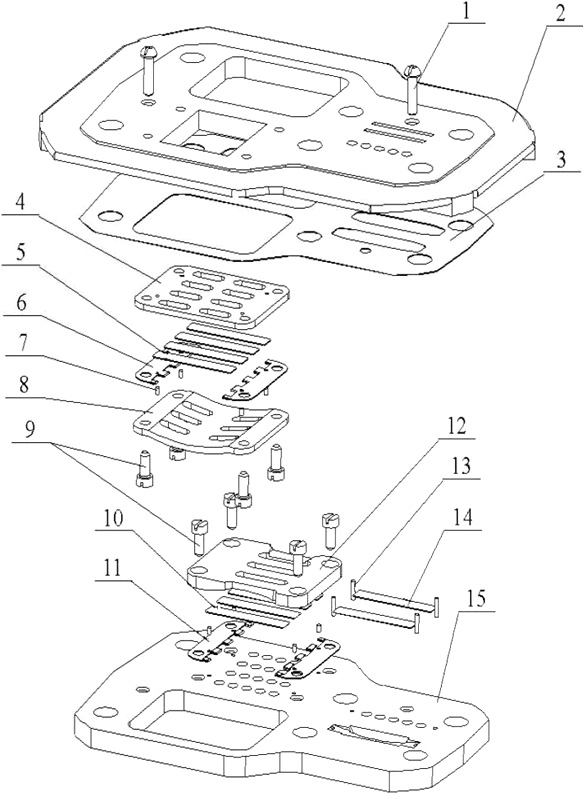 1
2
3
4
5
6
7
8
9
12
13
14
10
11
15